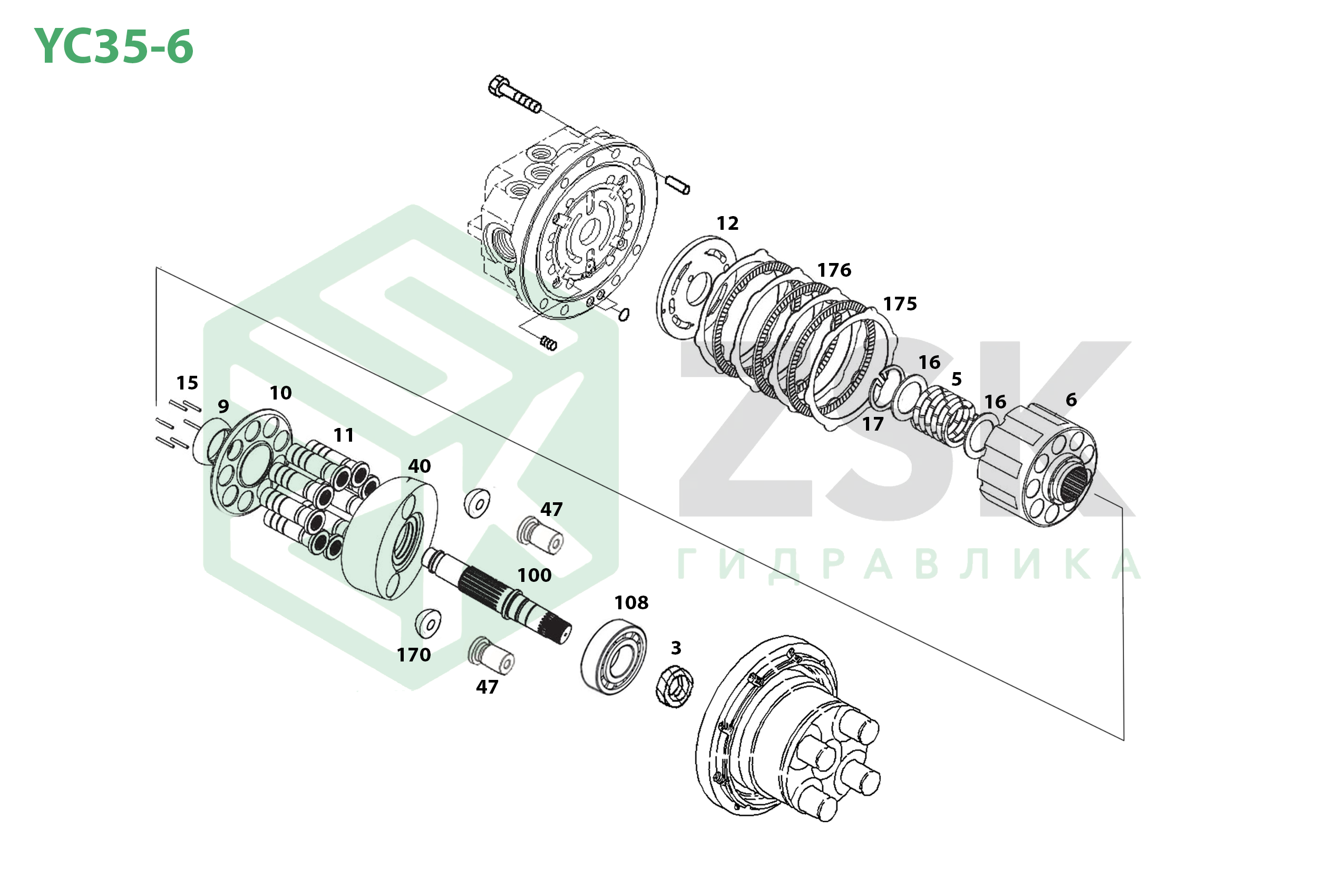 YC35-6

12
176
175
16
5
16
6
17
15
9
10
11
40
47
100
108
3
170
47

ZSK
ГИДРАВЛИКА