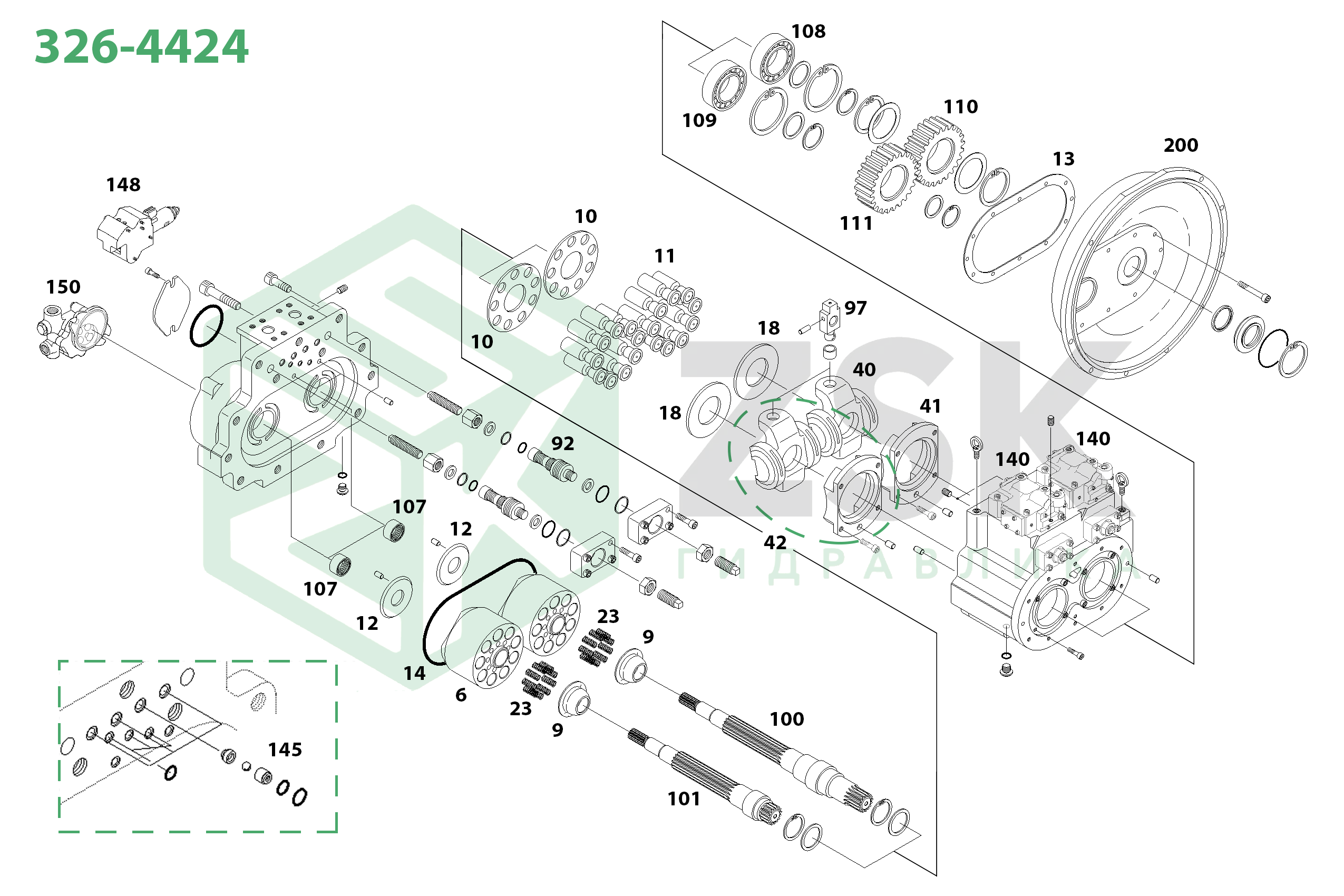 326-4424

108
109
110
200
13
111
148
10
11
150
10
97
18
40
18
41
92
140
140
107
12
42
107
12
23
9
14
6
23
9
100
145
101

ZSK
ГИДРАВЛИКА